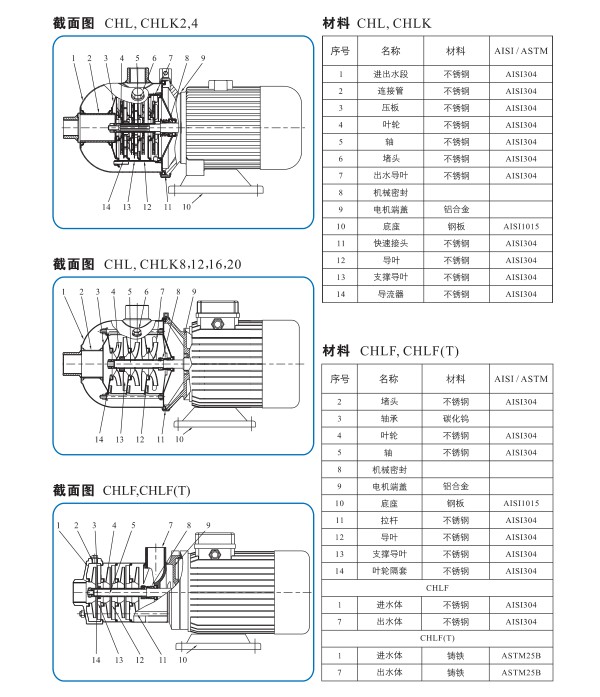 截面图 CHL, CHLK2,4

1 2 3 4 5 6 7 8 9

14 13 12 11 10

截面图 CHL, CHLK8,12,16,20

1 2 3 4 5 6 7 8 9

14 13 12 11 10

截面图 CHLF,CHLF(T)

1 2 3 4 5 7 8 9

14 13 12 11 10

材料 CHL, CHLK

| 序号 | 名称 | 材料 | AISI / ASTM |
|---|---|---|---|
| 1 | 进出水段 | 不锈钢 | AISI304 |
| 2 | 连接管 | 不锈钢 | AISI304 |
| 3 | 压板 | 不锈钢 | AISI304 |
| 4 | 叶轮 | 不锈钢 | AISI304 |
| 5 | 轴 | 不锈钢 | AISI304 |
| 6 | 堵头 | 不锈钢 | AISI304 |
| 7 | 出水导叶 | 不锈钢 | AISI304 |
| 8 | 机械密封 | | |
| 9 | 电机端盖 | 铝合金 | |
| 10 | 底座 | 钢板 | AISI1015 |
| 11 | 快速接头 | 不锈钢 | AISI304 |
| 12 | 导叶 | 不锈钢 | AISI304 |
| 13 | 支撑导叶 | 不锈钢 | AISI304 |
| 14 | 导流器 | 不锈钢 | AISI304 |

材料 CHLF, CHLF(T)

| 序号 | 名称 | 材料 | AISI / ASTM |
|---|---|---|---|
| 2 | 堵头 | 不锈钢 | AISI304 |
| 3 | 轴承 | 碳化钨 | |
| 4 | 叶轮 | 不锈钢 | AISI304 |
| 5 | 轴 | 不锈钢 | AISI304 |
| 8 | 机械密封 | | |
| 9 | 电机端盖 | 铝合金 | |
| 10 | 底座 | 钢板 | AISI1015 |
| 11 | 拉杆 | 不锈钢 | AISI304 |
| 12 | 导叶 | 不锈钢 | AISI304 |
| 13 | 支撑导叶 | 不锈钢 | AISI304 |
| 14 | 叶轮隔套 | 不锈钢 | AISI304 |
| CHLF | | | |
| 1 | 进水体 | 不锈钢 | AISI304 |
| 7 | 出水体 | 不锈钢 | AISI304 |
| CHLF(T) | | | |
| 1 | 进水体 | 铸铁 | ASTM25B |
| 7 | 出水体 | 铸铁 | ASTM25B |