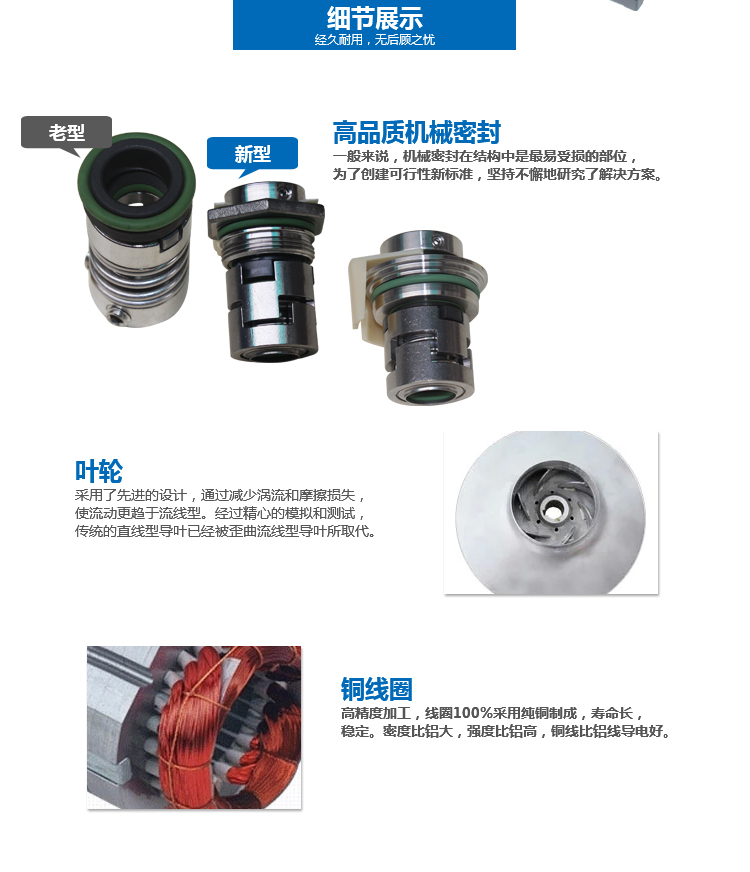 细节展示
经久耐用，无后顾之忧

老型

新型

高品质机械密封
一般来说，机械密封在结构中是最易受损的部位，为了创建可行性新标准，坚持不懈地研究了解决方案。

叶轮
采用了先进的设计，通过减少涡流和摩擦损失，使流动更趋于流线型。经过精心的模拟和测试，传统的直线型导叶已经被歪曲流线型导叶所取代。

铜线圈
高精度加工，线圈100%采用纯铜制成，寿命长，稳定。密度比铝大，强度比铝高，铜线比铝线导电好。